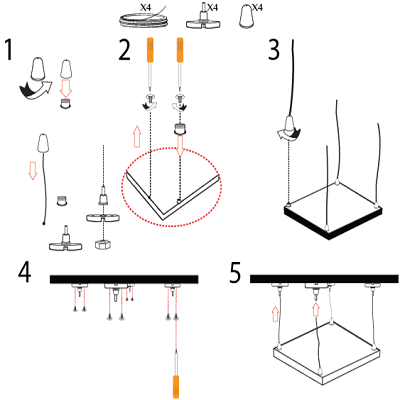 X4
X4
X4
1
2
3
4
5